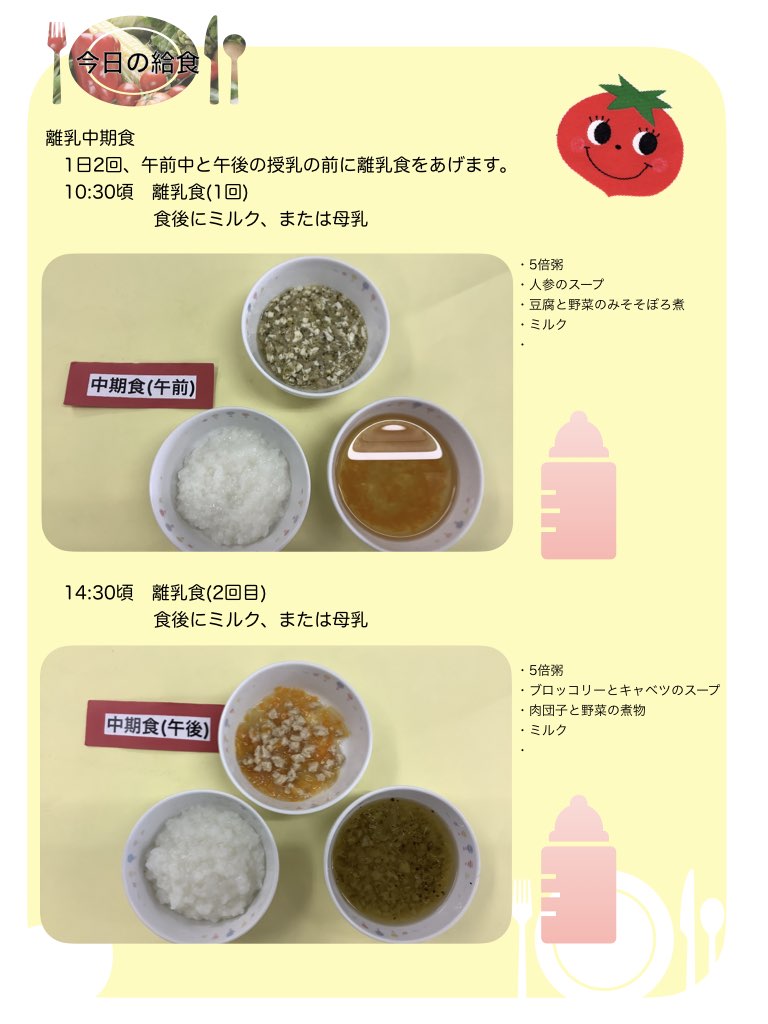 今日の給食

離乳中期食
1日2回、午前中と午後の授乳の前に離乳食をあげます。
10:30頃　離乳食(1回)
食後にミルク、または母乳

中期食(午前)

・5倍粥
・人参のスープ
・豆腐と野菜のみそそぼろ煮
・ミルク
・

14:30頃　離乳食(2回目)
食後にミルク、または母乳

中期食(午後)

・5倍粥
・ブロッコリーとキャベツのスープ
・肉団子と野菜の煮物
・ミルク
・