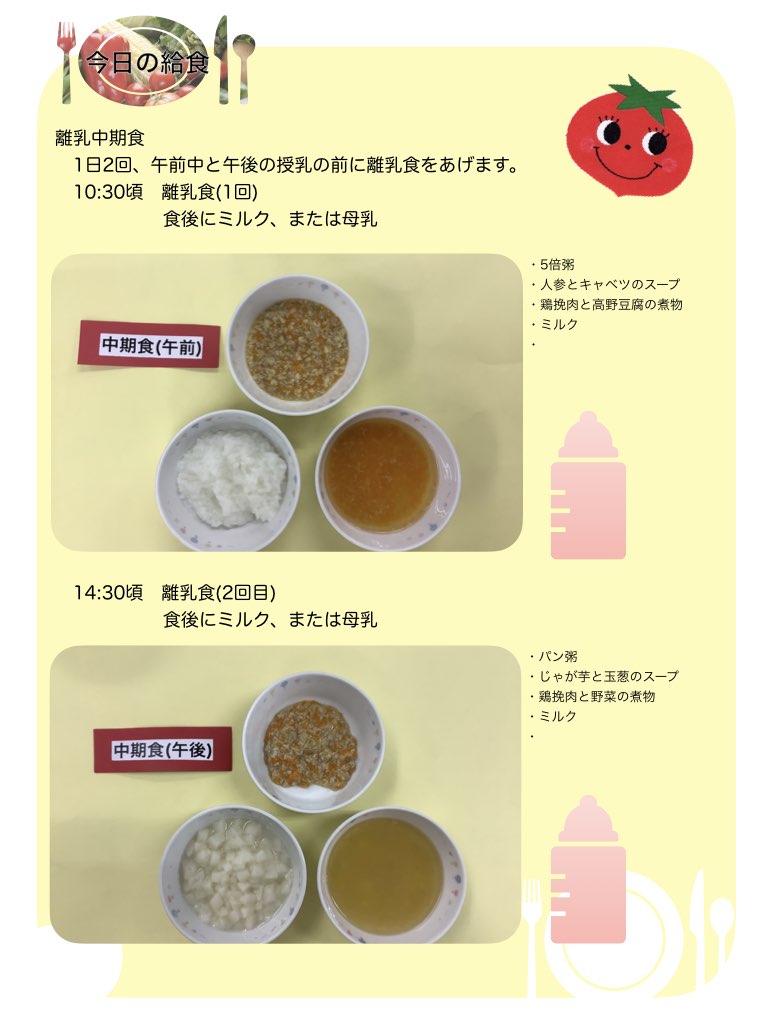 今日の給食

離乳中期食
1日2回、午前中と午後の授乳の前に離乳食をあげます。
10:30頃　離乳食(1回)
食後にミルク、または母乳

中期食(午前)

・5倍粥
・人参とキャベツのスープ
・鶏挽肉と高野豆腐の煮物
・ミルク
・

14:30頃　離乳食(2回目)
食後にミルク、または母乳

中期食(午後)

・パン粥
・じゃが芋と玉葱のスープ
・鶏挽肉と野菜の煮物
・ミルク
・