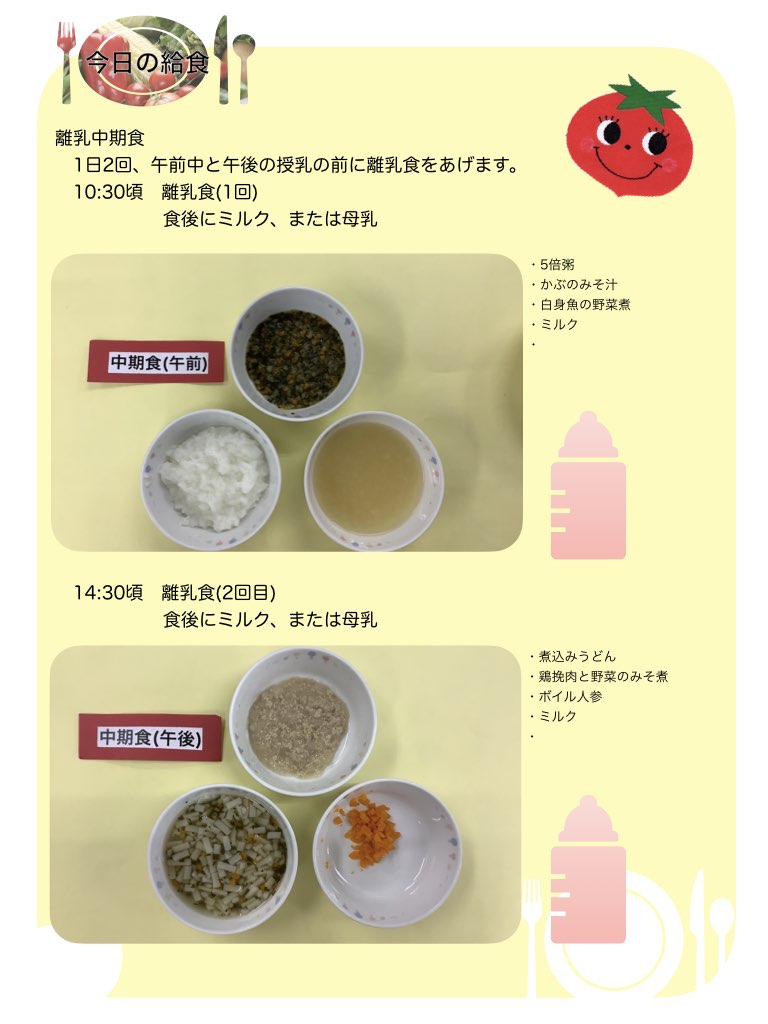 今日の給食

離乳中期食
1日2回、午前中と午後の授乳の前に離乳食をあげます。
10:30頃　離乳食(1回)
食後にミルク、または母乳

中期食(午前)

・5倍粥
・かぶのみそ汁
・白身魚の野菜煮
・ミルク
・

14:30頃　離乳食(2回目)
食後にミルク、または母乳

中期食(午後)

・煮込みうどん
・鶏挽肉と野菜のみそ煮
・ボイル人参
・ミルク
・