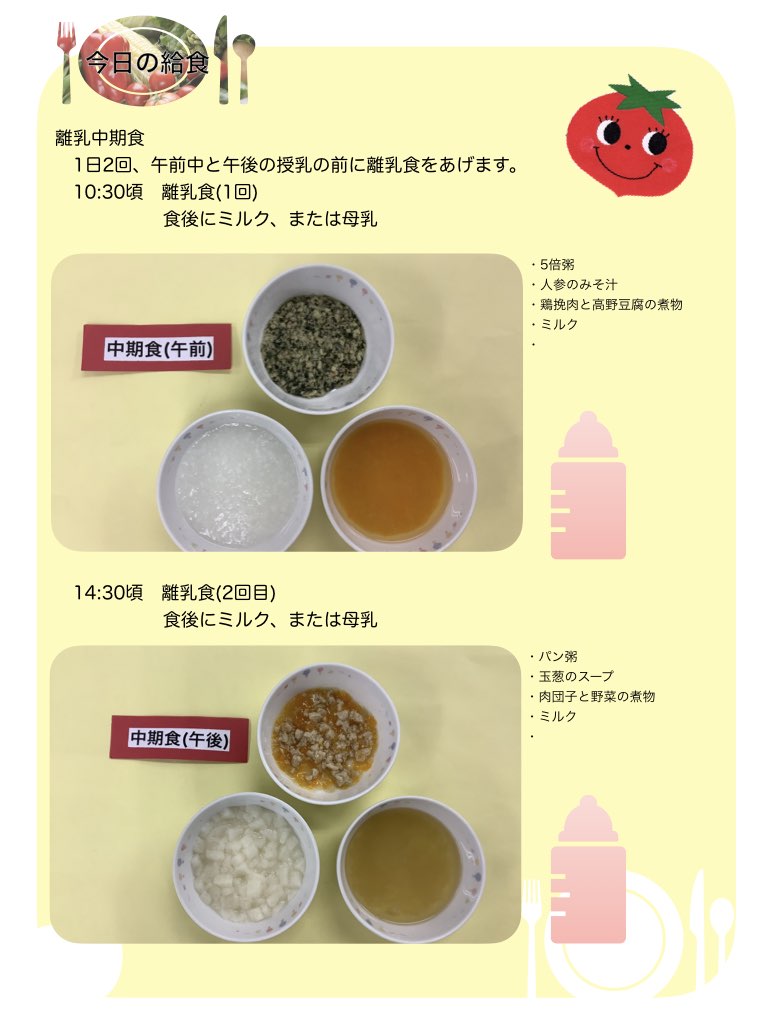 今日の給食

離乳中期食
1日2回、午前中と午後の授乳の前に離乳食をあげます。
10:30頃　離乳食(1回)
食後にミルク、または母乳

中期食(午前)

・5倍粥
・人参のみそ汁
・鶏挽肉と高野豆腐の煮物
・ミルク
・

14:30頃　離乳食(2回目)
食後にミルク、または母乳

中期食(午後)

・パン粥
・玉葱のスープ
・肉団子と野菜の煮物
・ミルク
・