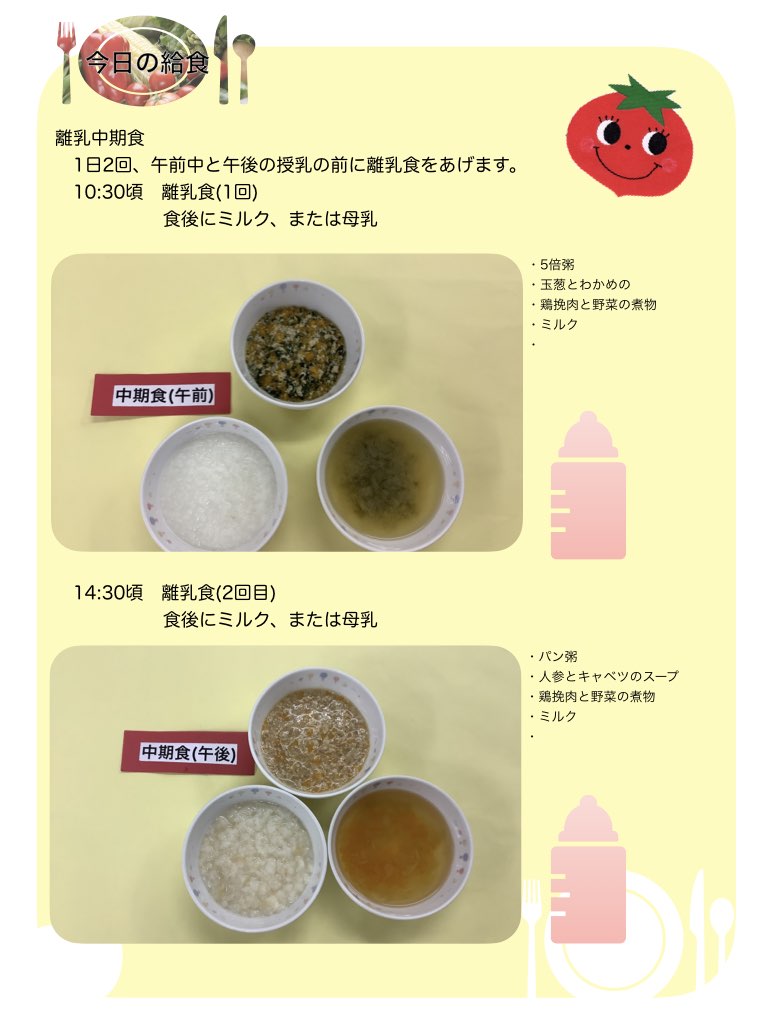 今日の給食

離乳中期食
1日2回、午前中と午後の授乳の前に離乳食をあげます。
10:30頃　離乳食(1回)
食後にミルク、または母乳

中期食(午前)

・5倍粥
・玉葱とわかめの
・鶏挽肉と野菜の煮物
・ミルク
・

14:30頃　離乳食(2回目)
食後にミルク、または母乳

中期食(午後)

・パン粥
・人参とキャベツのスープ
・鶏挽肉と野菜の煮物
・ミルク
・