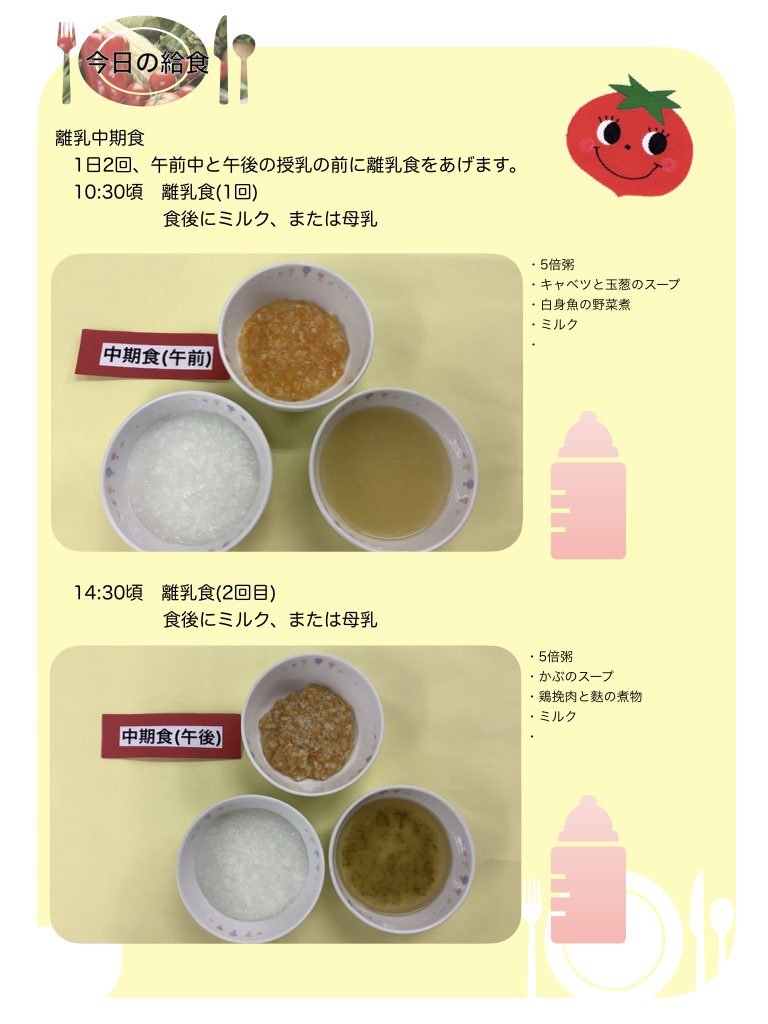 今日の給食

離乳中期食
1日2回、午前中と午後の授乳の前に離乳食をあげます。
10:30頃　離乳食(1回)
食後にミルク、または母乳

中期食(午前)

・5倍粥
・キャベツと玉葱のスープ
・白身魚の野菜煮
・ミルク
・

14:30頃　離乳食(2回目)
食後にミルク、または母乳

中期食(午後)

・5倍粥
・かぶのスープ
・鶏挽肉と麩の煮物
・ミルク
・