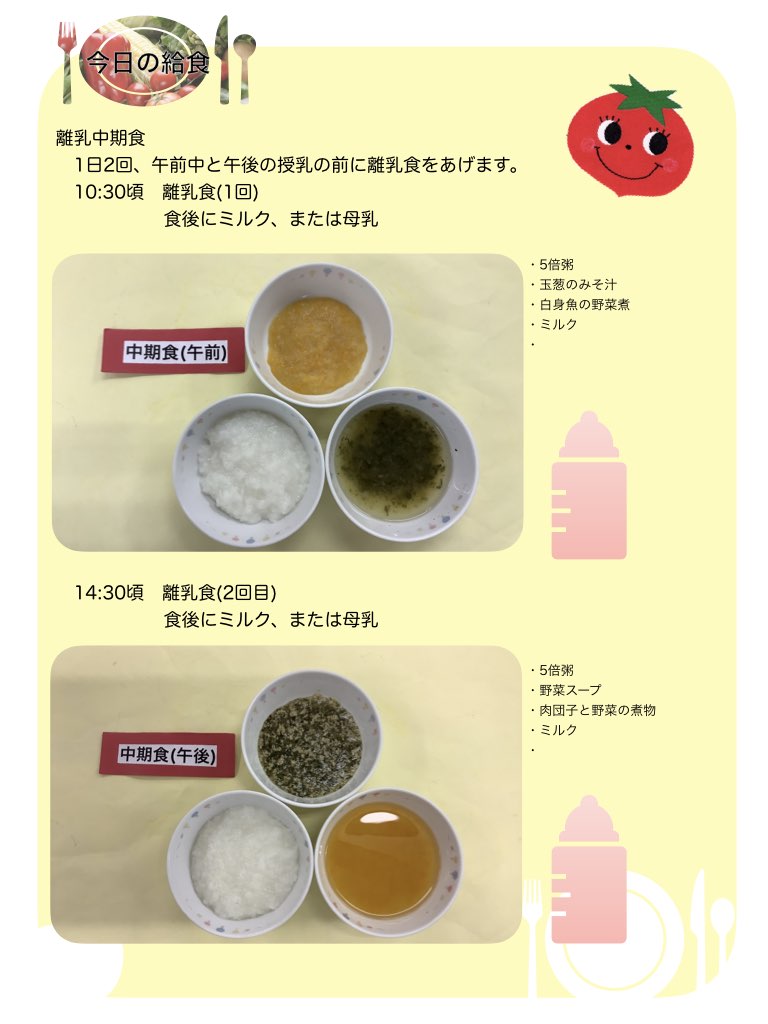 今日の給食

離乳中期食
1日2回、午前中と午後の授乳の前に離乳食をあげます。
10:30頃　離乳食(1回)
食後にミルク、または母乳

中期食(午前)

・5倍粥
・玉葱のみそ汁
・白身魚の野菜煮
・ミルク
・

14:30頃　離乳食(2回目)
食後にミルク、または母乳

中期食(午後)

・5倍粥
・野菜スープ
・肉団子と野菜の煮物
・ミルク
・